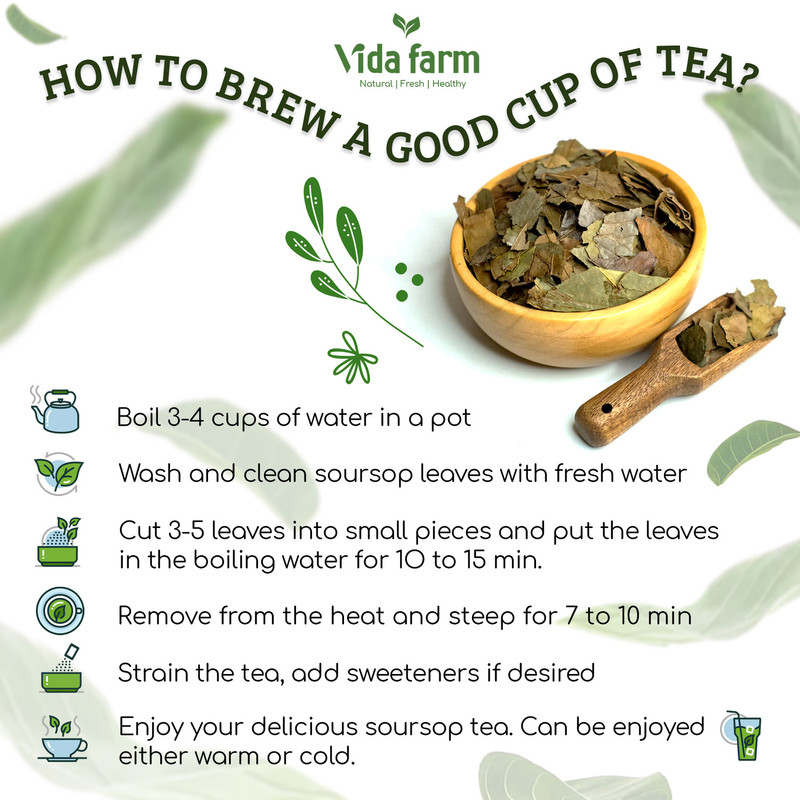 Vida farm
Natural | Fresh | Healthy

HOW TO BREW A GOOD CUP OF TEA?

Boil 3-4 cups of water in a pot

Wash and clean soursop leaves with fresh water

Cut 3-5 leaves into small pieces and put the leaves in the boiling water for 10 to 15 min.

Remove from the heat and steep for 7 to 10 min

Strain the tea, add sweeteners if desired

Enjoy your delicious soursop tea. Can be enjoyed either warm or cold.